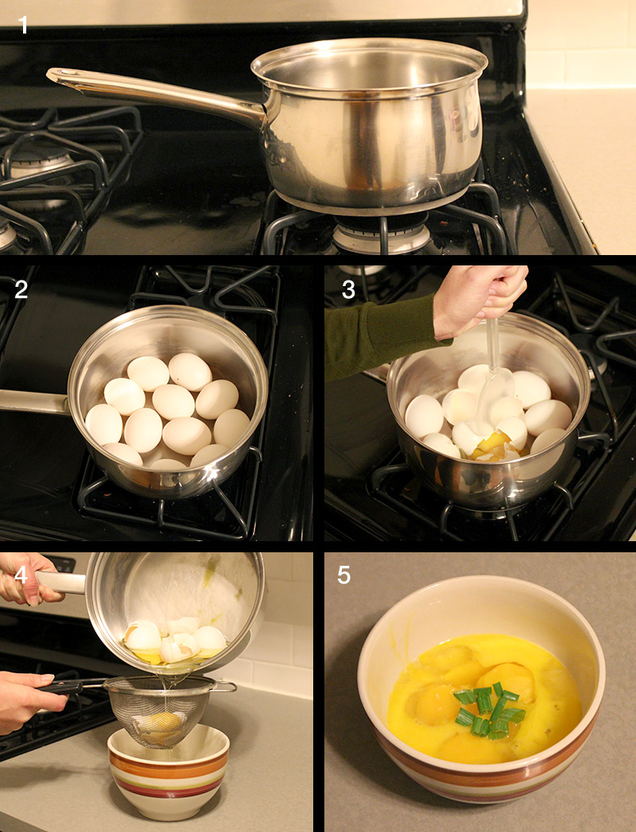 1

2

3

4

5